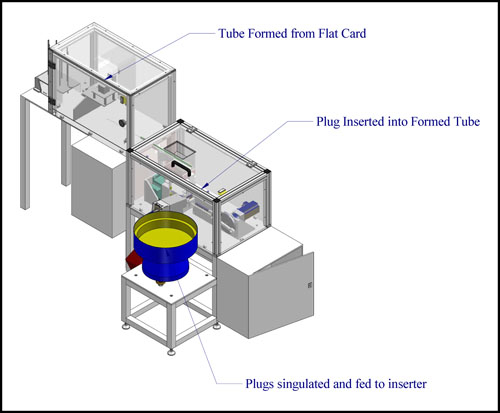 Tube Formed from Flat Card

Plug Inserted into Formed Tube

Plugs singulated and fed to inserter